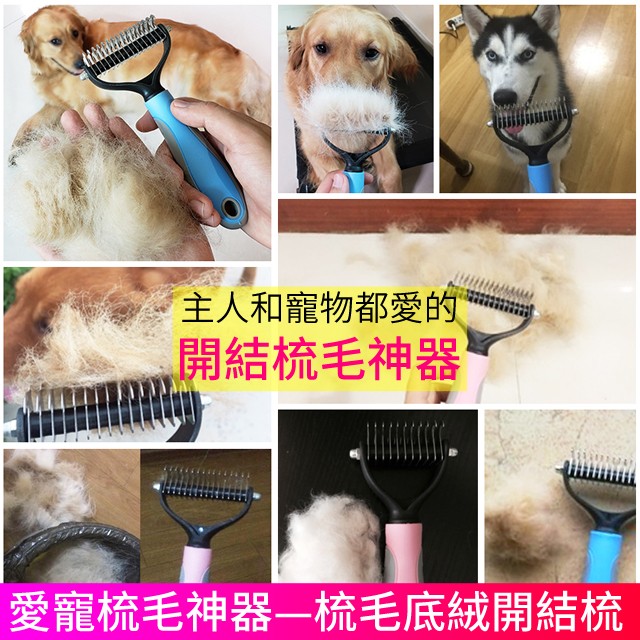 主人和寵物都愛的
開結梳毛神器

愛寵梳毛神器—梳毛底絨開結梳